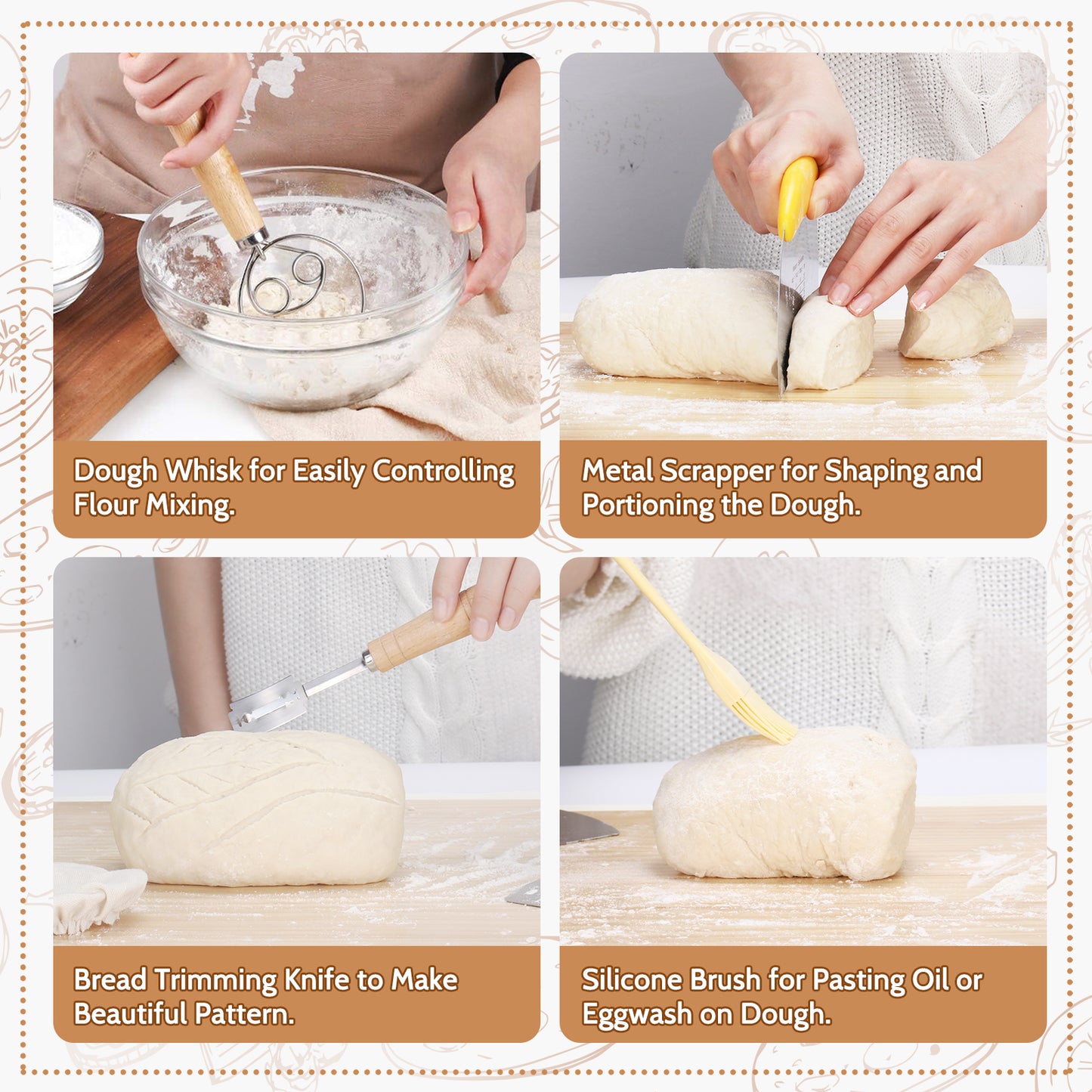 Dough Whisk for Easily Controlling Flour Mixing.

Metal Scrapper for Shaping and Portioning the Dough.

Bread Trimming Knife to Make Beautiful Pattern.

Silicone Brush for Pasting Oil or Eggwash on Dough.